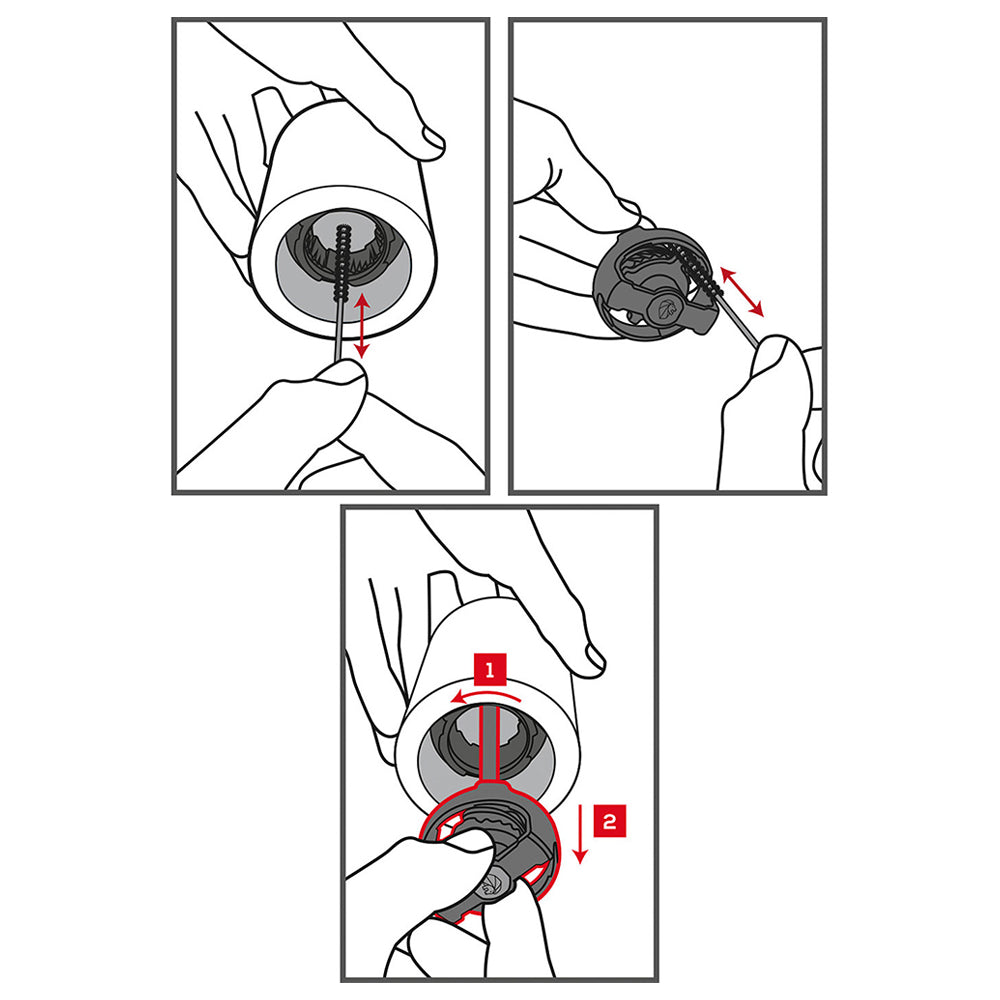 1
2