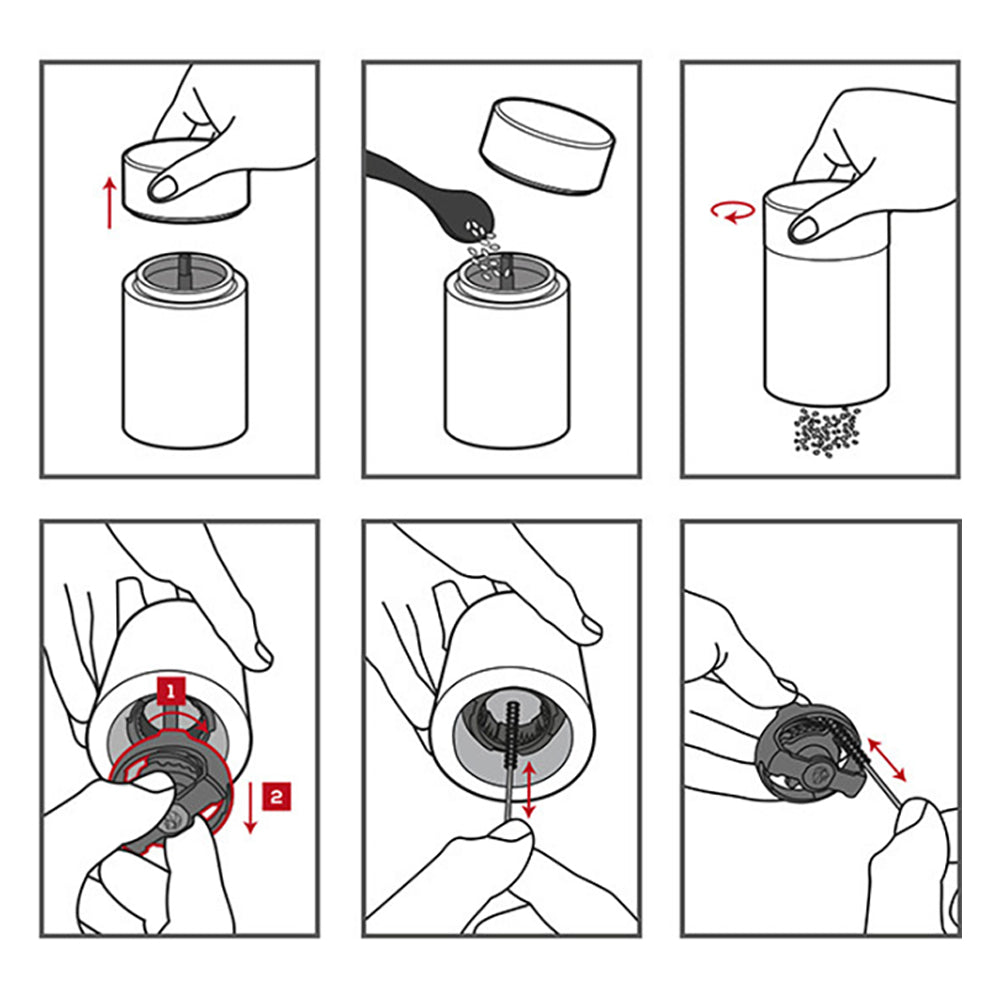 1
2